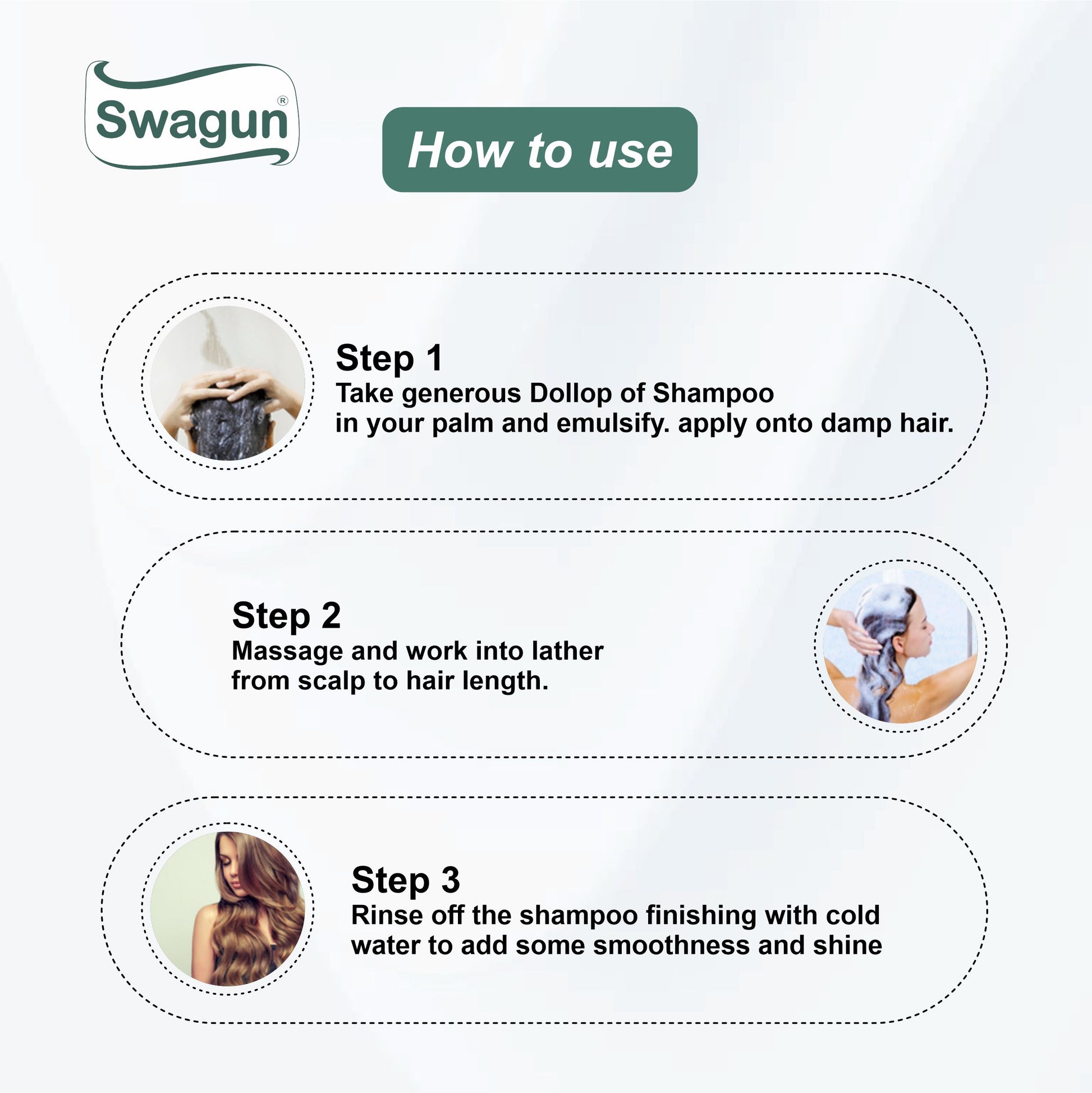 Swagun®

How to use

Step 1
Take generous Dollop of Shampoo in your palm and emulsify. apply onto damp hair.

Step 2
Massage and work into lather from scalp to hair length.

Step 3
Rinse off the shampoo finishing with cold water to add some smoothness and shine