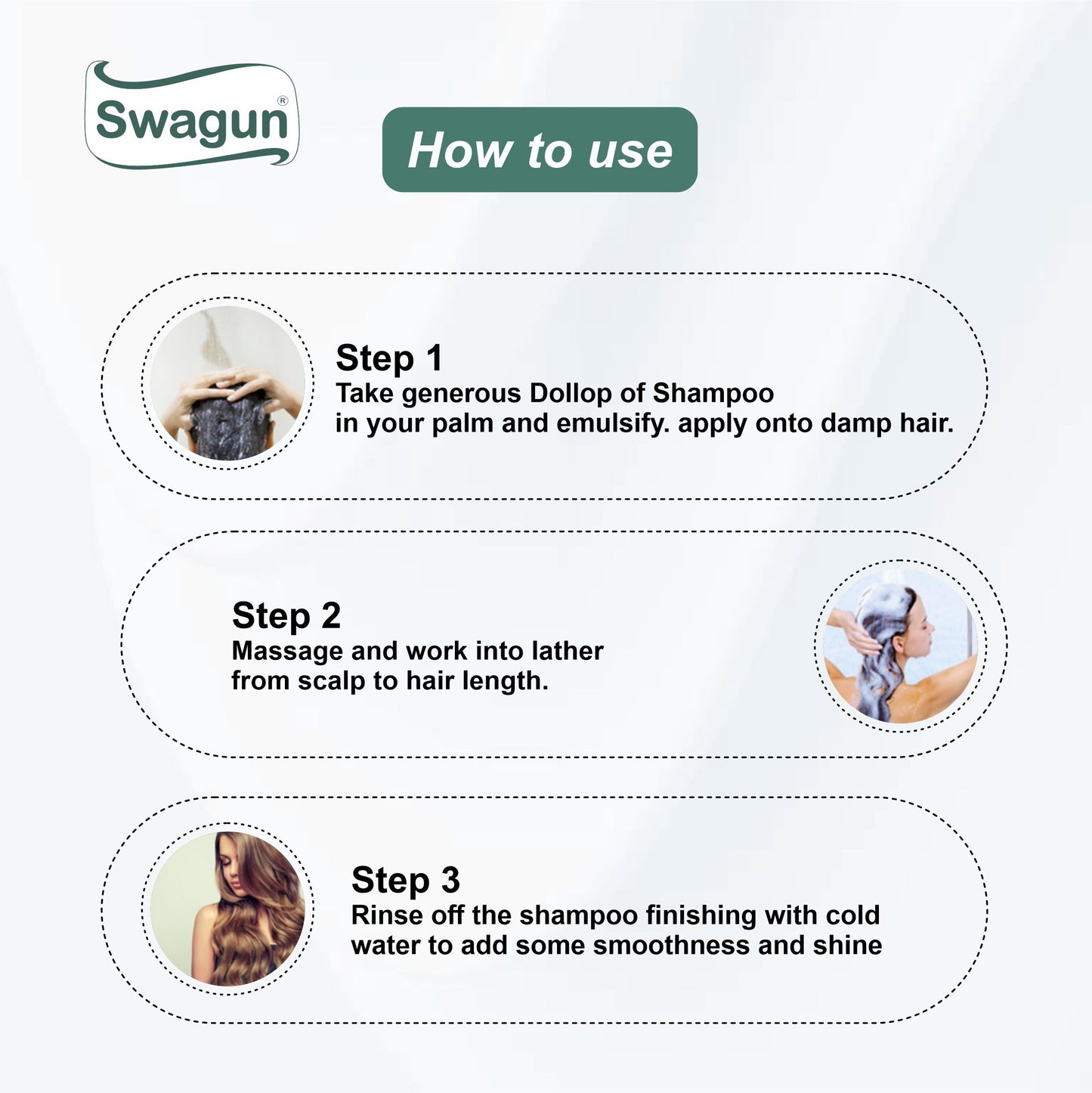 Swagun®

How to use

Step 1
Take generous Dollop of Shampoo in your palm and emulsify. apply onto damp hair.

Step 2
Massage and work into lather from scalp to hair length.

Step 3
Rinse off the shampoo finishing with cold water to add some smoothness and shine