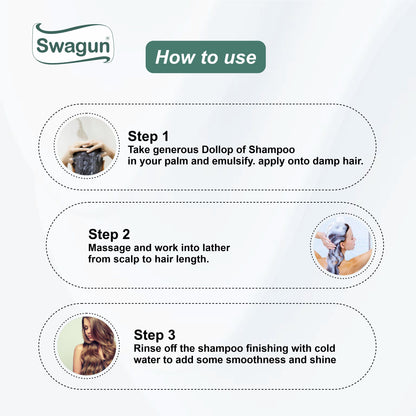 Swagun®

How to use

Step 1
Take generous Dollop of Shampoo in your palm and emulsify. apply onto damp hair.

Step 2
Massage and work into lather from scalp to hair length.

Step 3
Rinse off the shampoo finishing with cold water to add some smoothness and shine